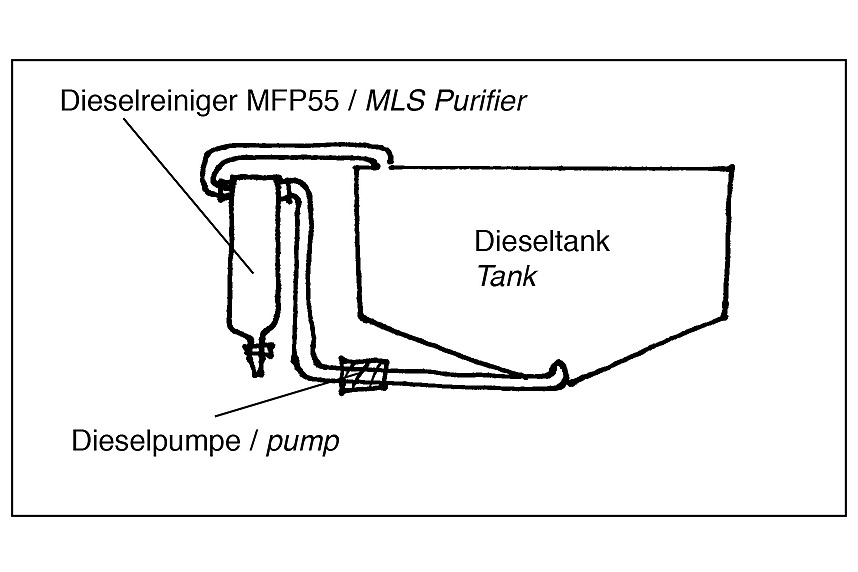 Dieselreiniger MFP55 / MLS Purifier

Dieseltank
Tank

Dieselpumpe / pump